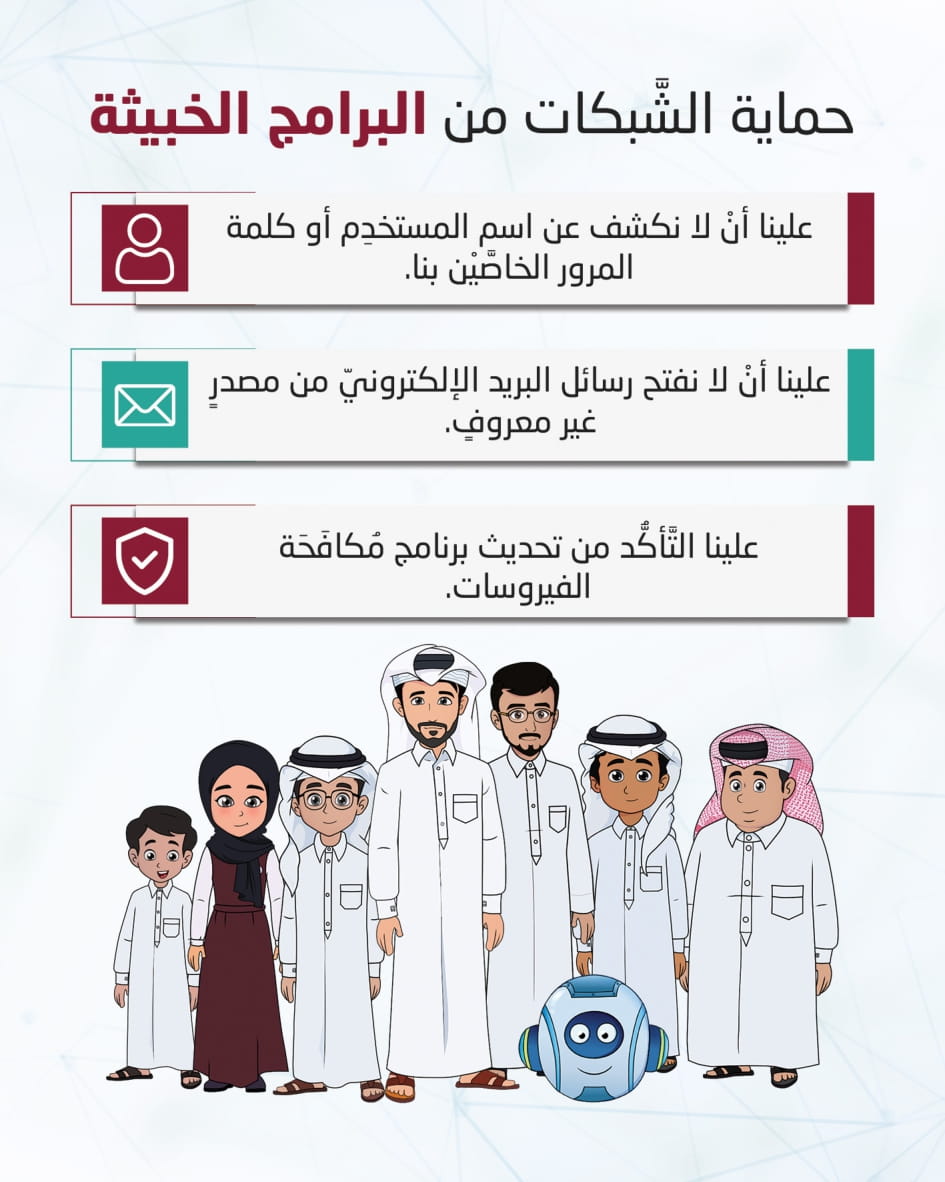 حماية الشَّبكات من البرامج الخبيثة

علينا أنْ لا نكشف عن اسم المستخدِم أو كلمة المرور الخاصَّيْن بنا.

علينا أنْ لا نفتح رسائل البريد الإلكترونيّ من مصدرٍ غير معروفٍ.

علينا التَّأكُّد من تحديث برنامج مُكافَحَة الفيروسات.