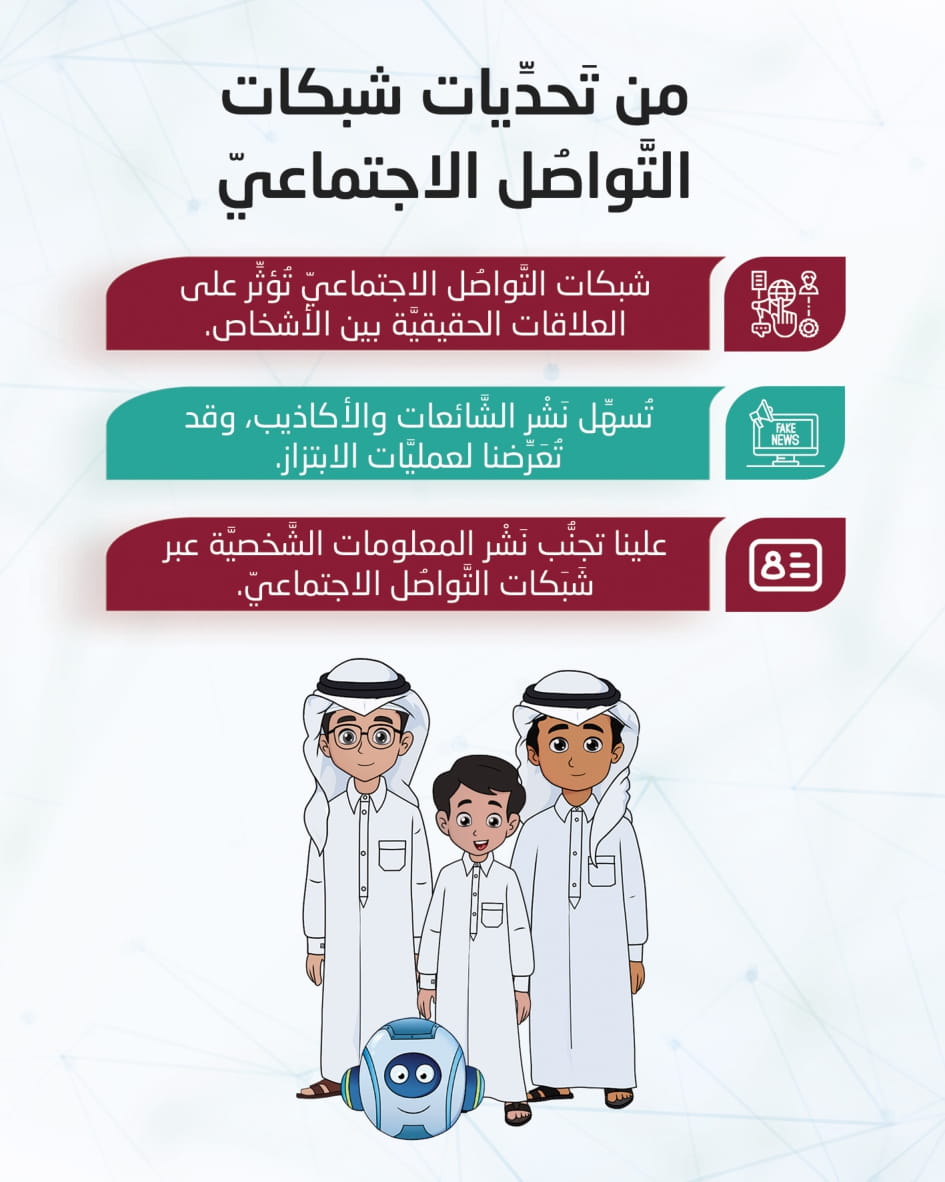 من تَحدِّيات شبكات التَّواصُل الاجتماعيّ

شبكات التَّواصُل الاجتماعيّ تُؤثِّر على العلاقات الحقيقيَّة بين الأشخاص.

FAKE NEWS

تُسهِّل نَشْر الشَّائعات والأكاذيب، وقد تُعرِّضنا لعمليَّات الابتزاز.

علينا تجنُّب نَشْر المعلومات الشَّخصيَّة عبر شَبَكات التَّواصُل الاجتماعيّ.