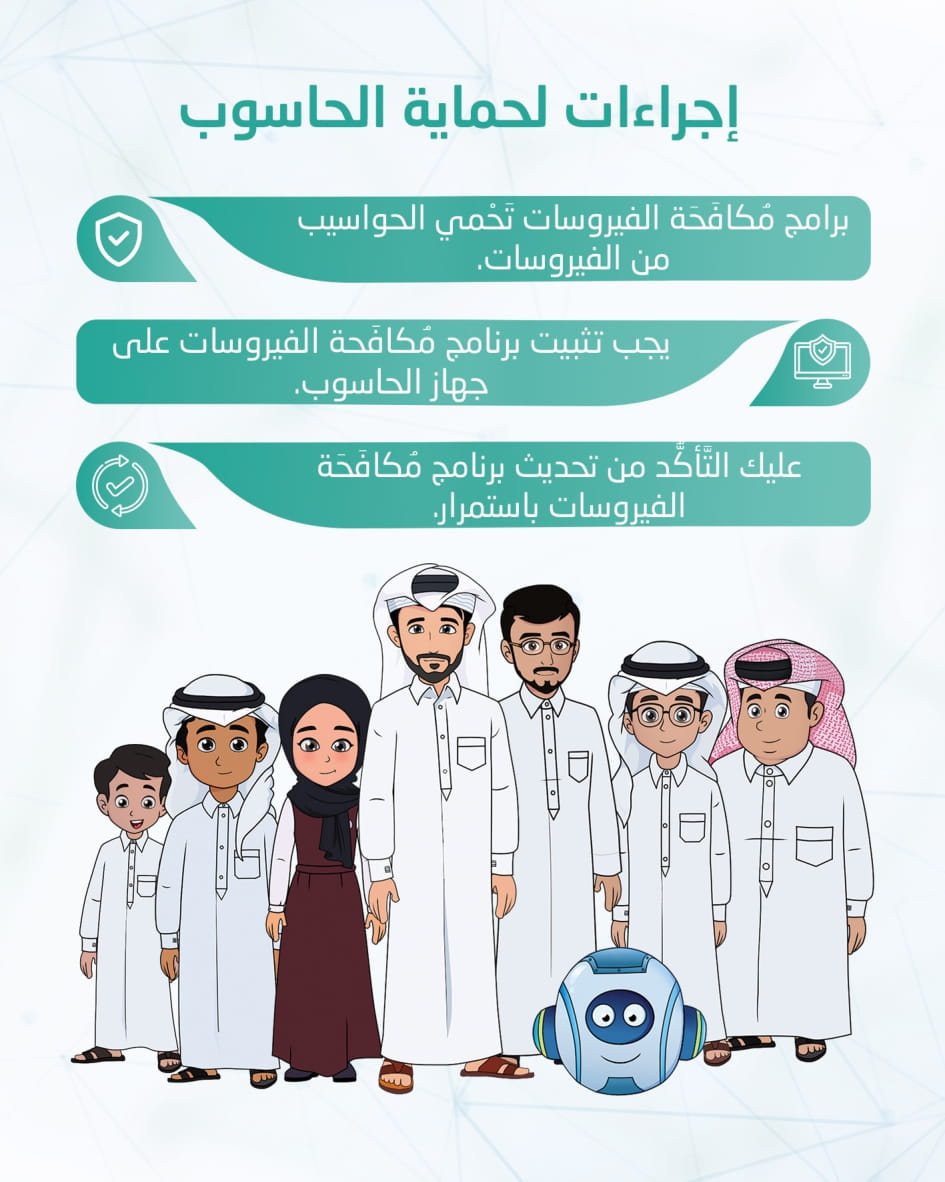 إجراءات لحماية الحاسوب

برامج مُكافَحَة الفيروسات تَحْمي الحواسيب من الفيروسات.

يجب تثبيت برنامج مُكافَحة الفيروسات على جهاز الحاسوب.

عليك التَّأكُّد من تحديث برنامج مُكافَحَة الفيروسات باستمرار.