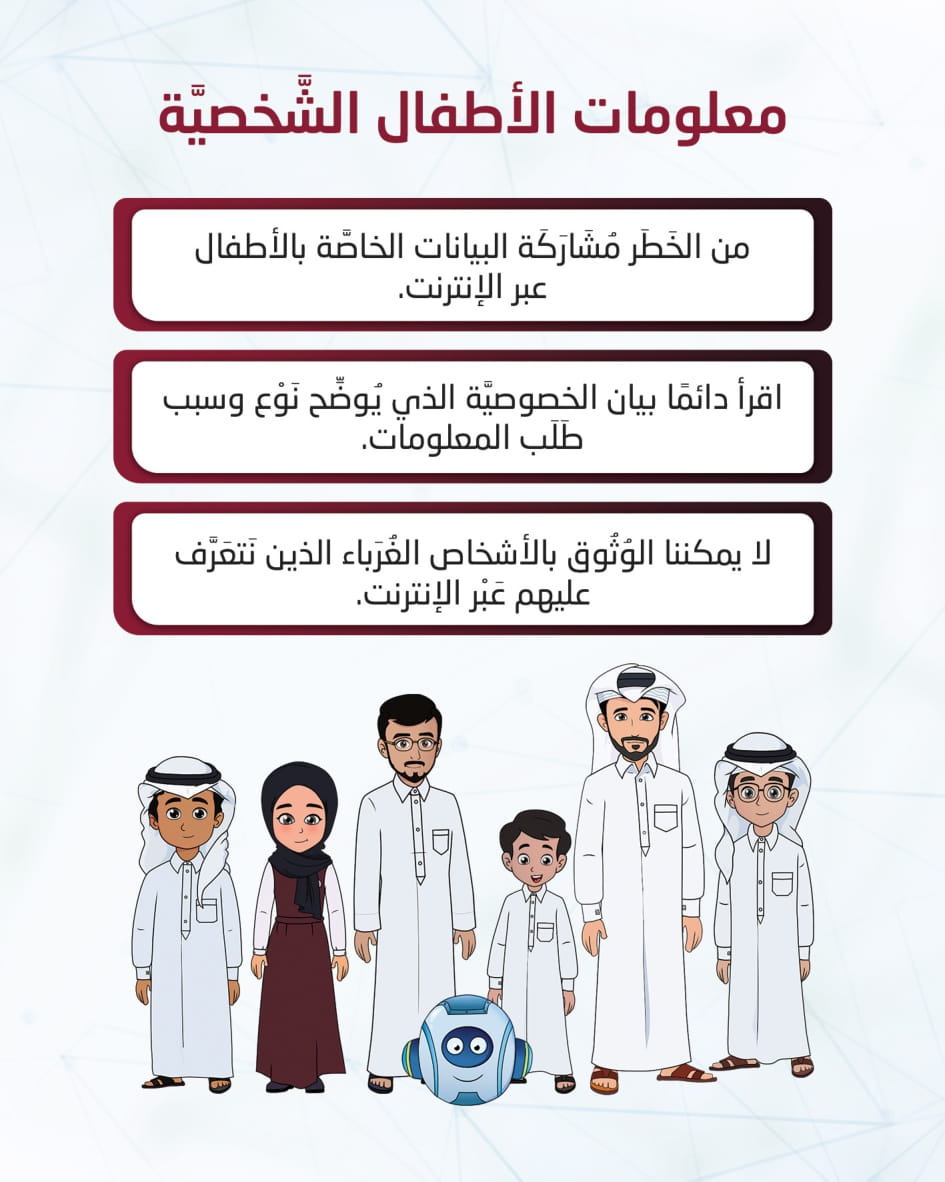 معلومات الأطفال الشَّخصيَّة

من الخَطَر مُشَارَكَة البيانات الخاصَّة بالأطفال عبر الإنترنت.

اقرأ دائمًا بيان الخصوصيَّة الذي يُوضِّح نَوْع وسبب طَلَب المعلومات.

لا يمكننا الوُثُوق بالأشخاص الغُرَباء الذين نَتعَرَّف عليهم عَبْر الإنترنت.