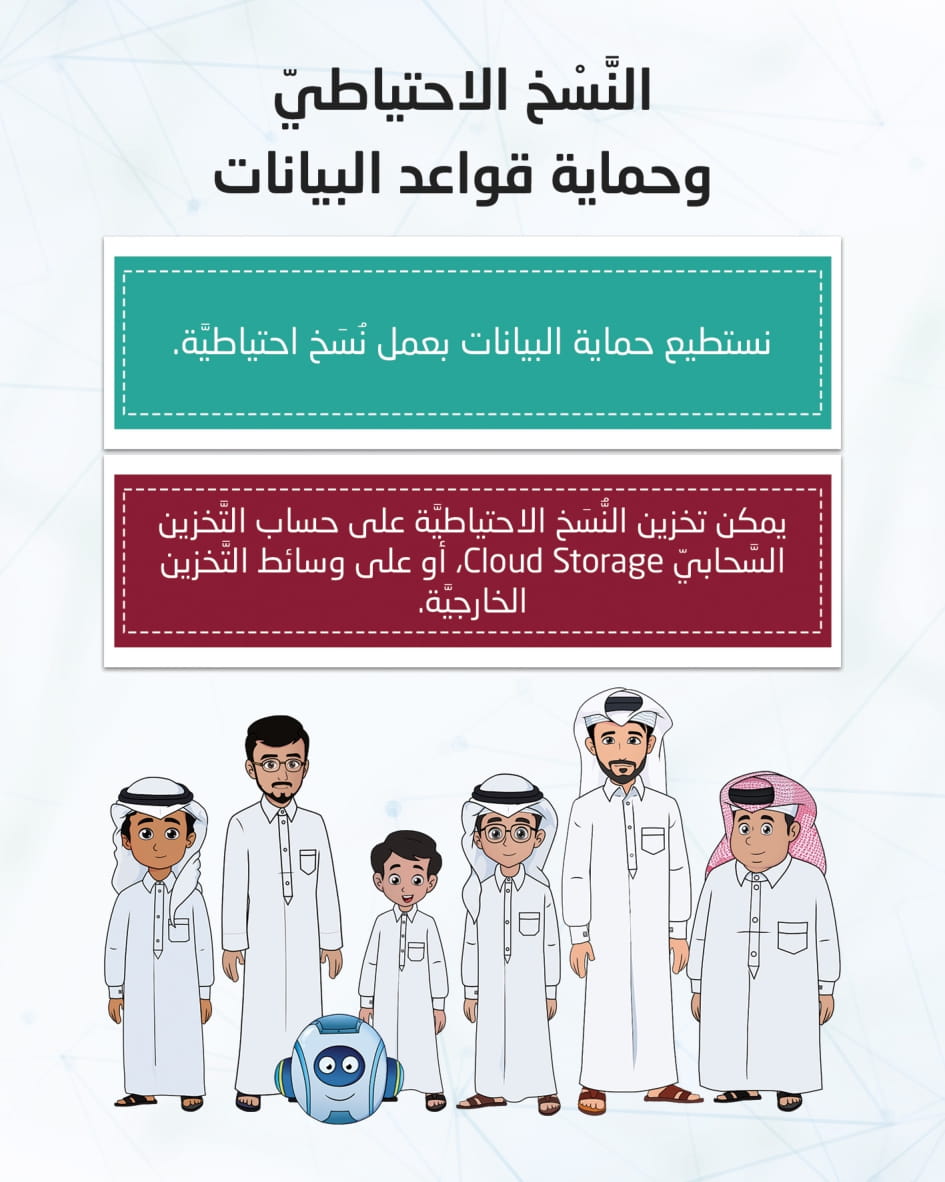 النَّسْخ الاحتياطيّ
وحماية قواعد البيانات

نستطيع حماية البيانات بعمل نُسَخ احتياطيَّة.

يمكن تخزين النُّسَخ الاحتياطيَّة على حساب التَّخزين السَّحابيّ Cloud Storage، أو على وسائط التَّخزين الخارجيَّة.