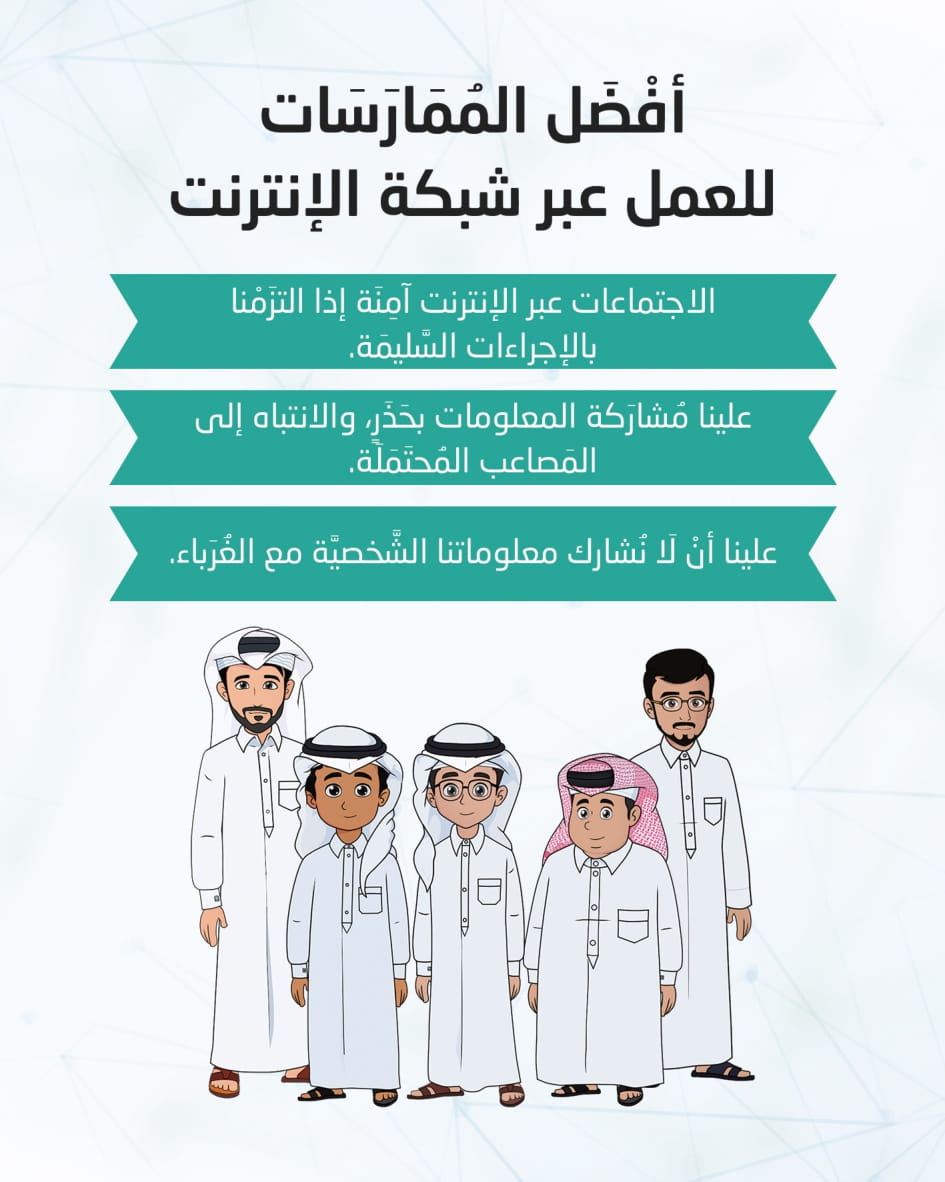 أفْضَل المُمَارَسَات
للعمل عبر شبكة الإنترنت

الاجتماعات عبر الإنترنت آمِنَة إذا التزَمْنا بالإجراءات السَّليمَة.

علينا مُشارَكة المعلومات بحَذَر، والانتباه إلى المَصاعب المُحتَمَلَة.

علينا أنْ لَا نُشارك معلوماتنا الشَّخصيَّة مع الغُرَباء.