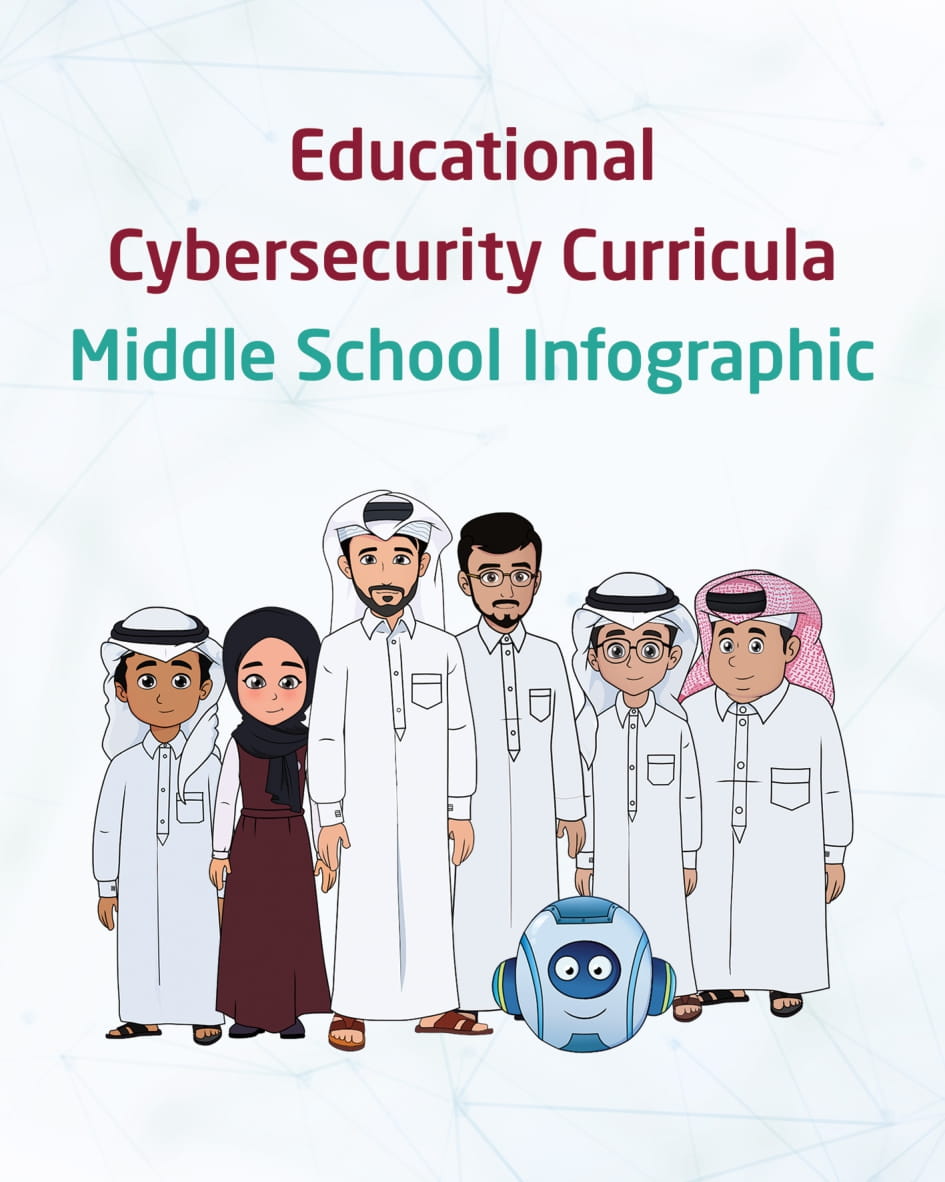 Educational
Cybersecurity Curricula
Middle School Infographic