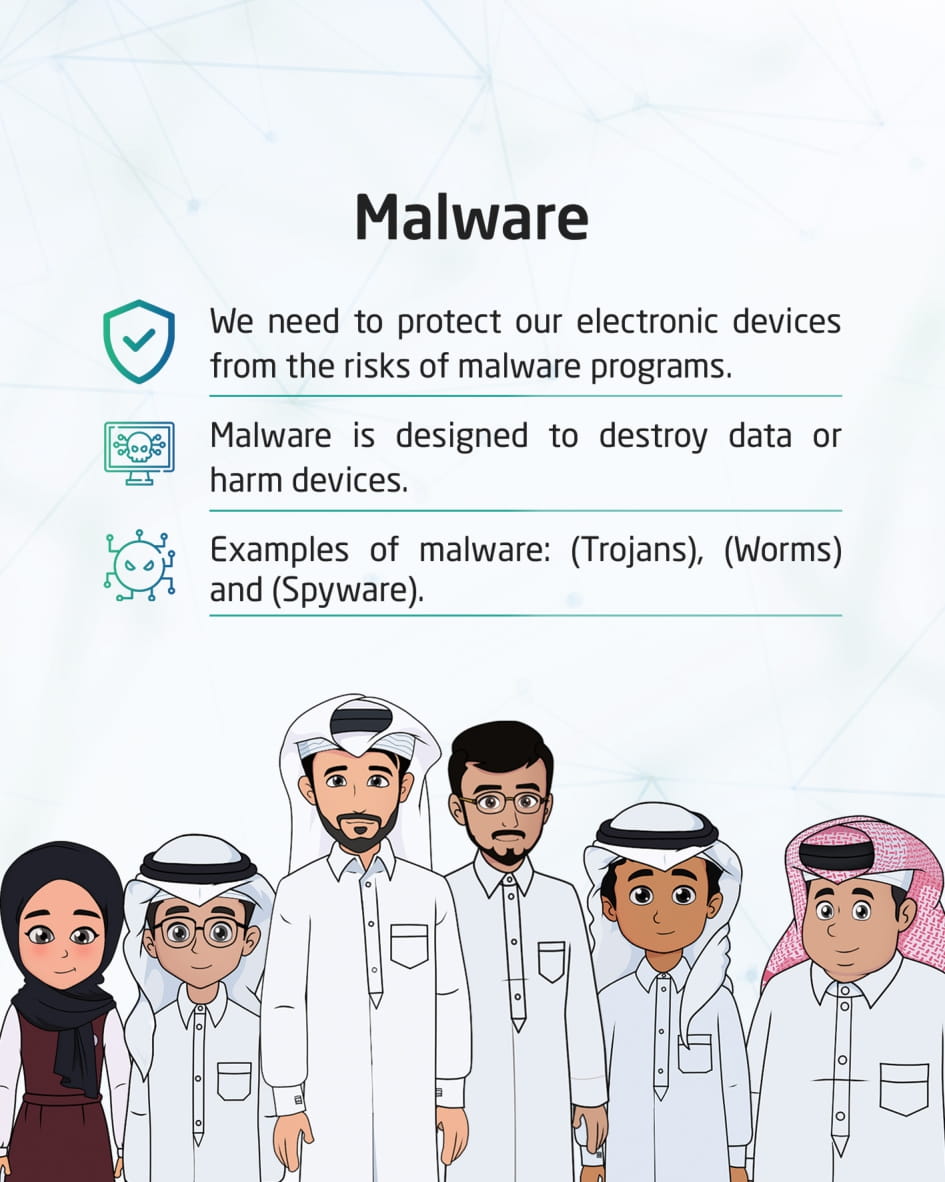 Malware

We need to protect our electronic devices from the risks of malware programs.

Malware is designed to destroy data or harm devices.

Examples of malware: (Trojans), (Worms) and (Spyware).