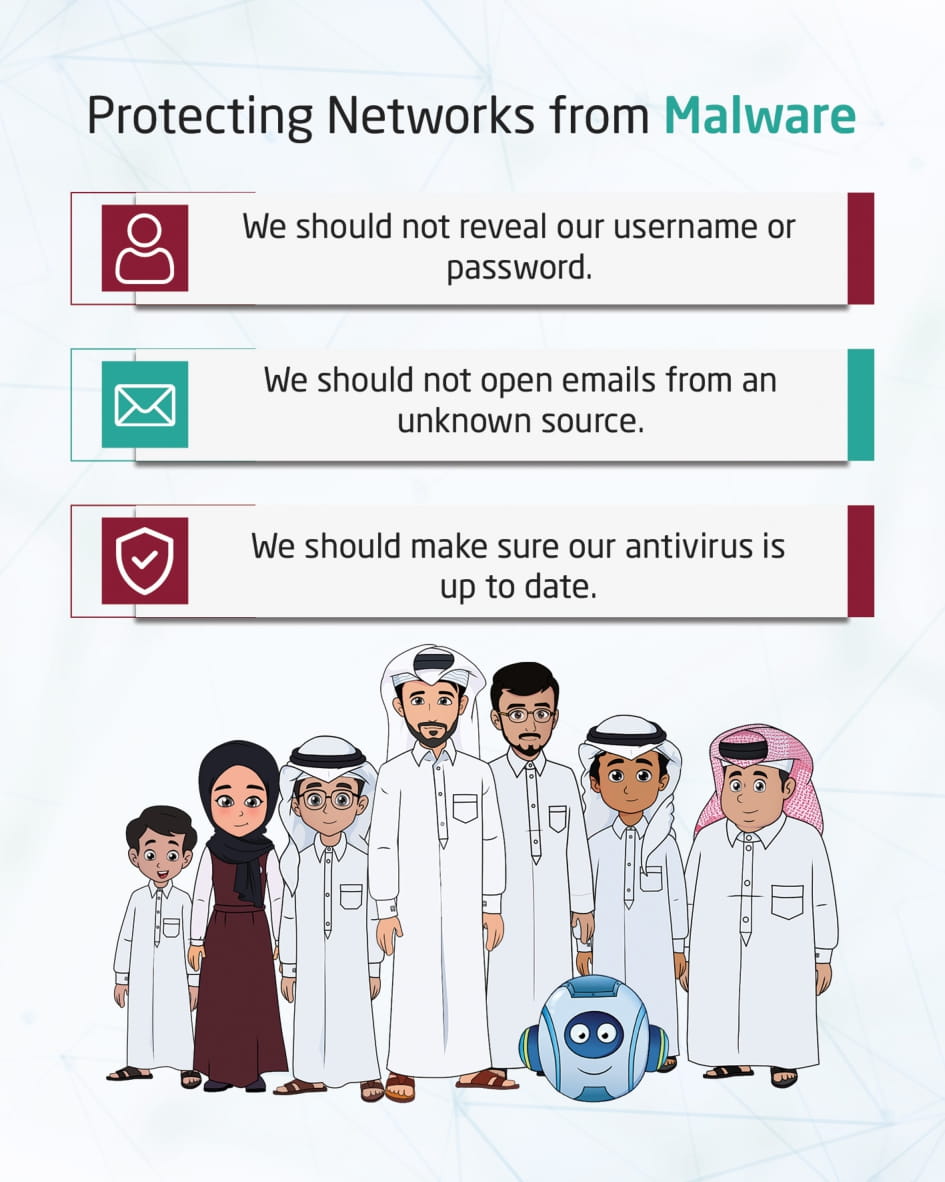 Protecting Networks from Malware

We should not reveal our username or password.

We should not open emails from an unknown source.

We should make sure our antivirus is up to date.