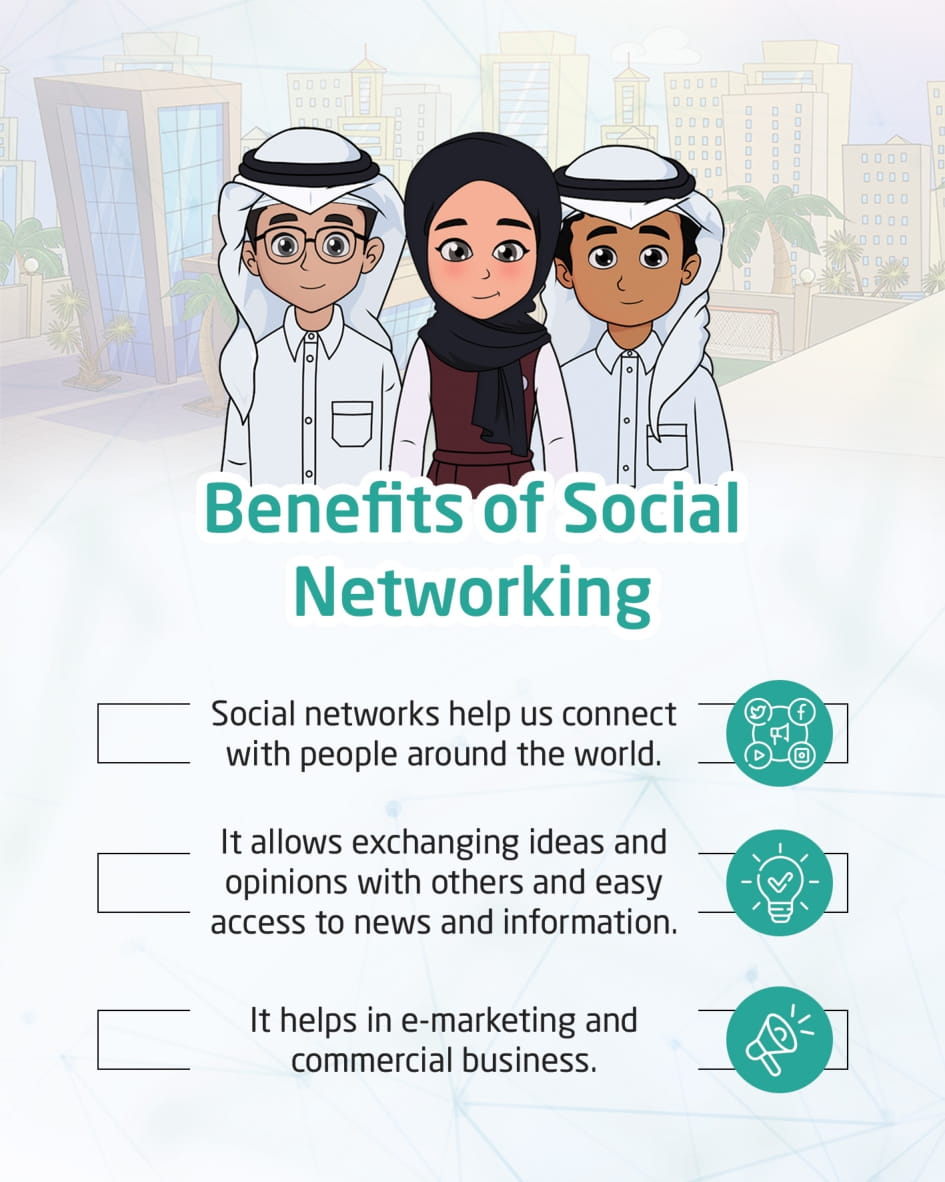 Benefits of Social Networking

Social networks help us connect with people around the world.

It allows exchanging ideas and opinions with others and easy access to news and information.

It helps in e-marketing and commercial business.