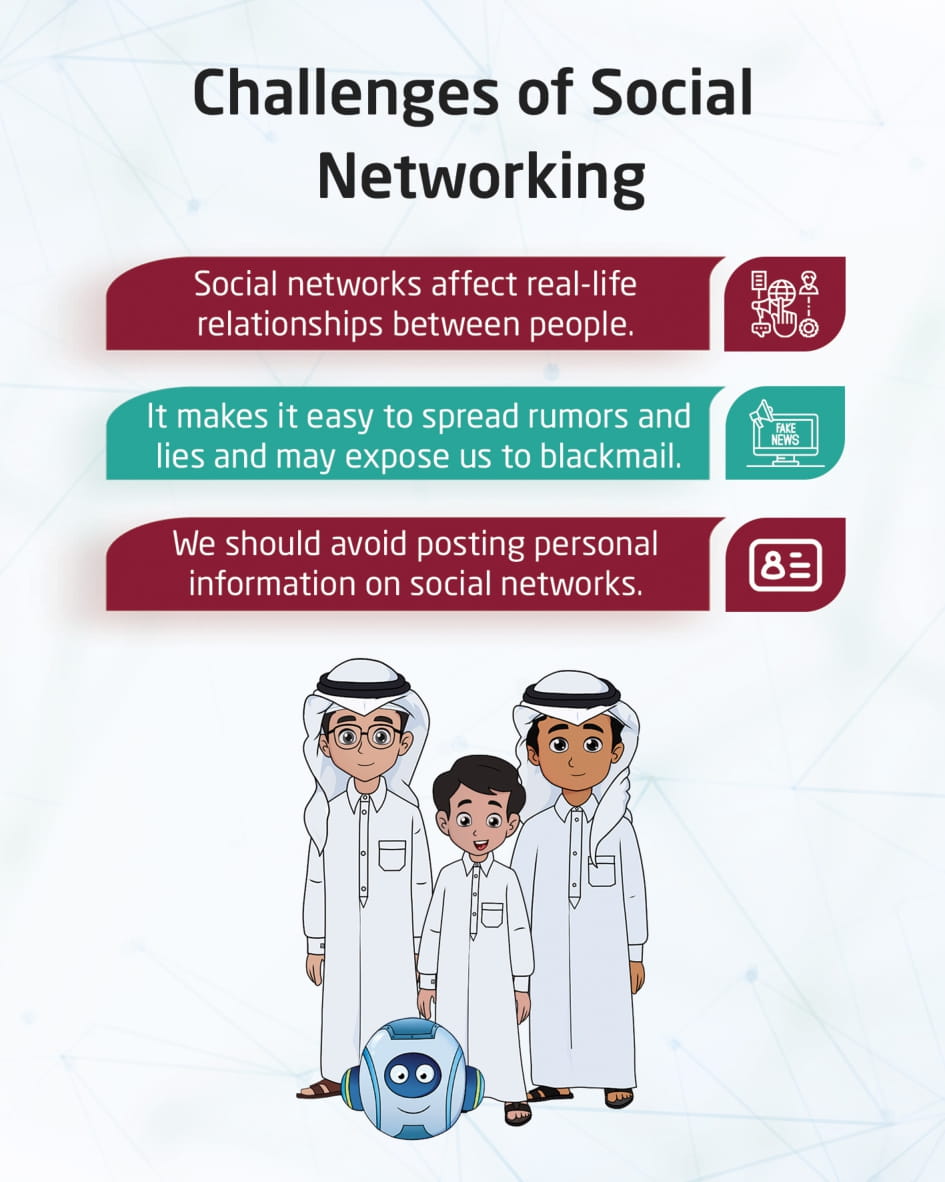 Challenges of Social Networking

Social networks affect real-life relationships between people.

It makes it easy to spread rumors and lies and may expose us to blackmail.

FAKE NEWS

We should avoid posting personal information on social networks.