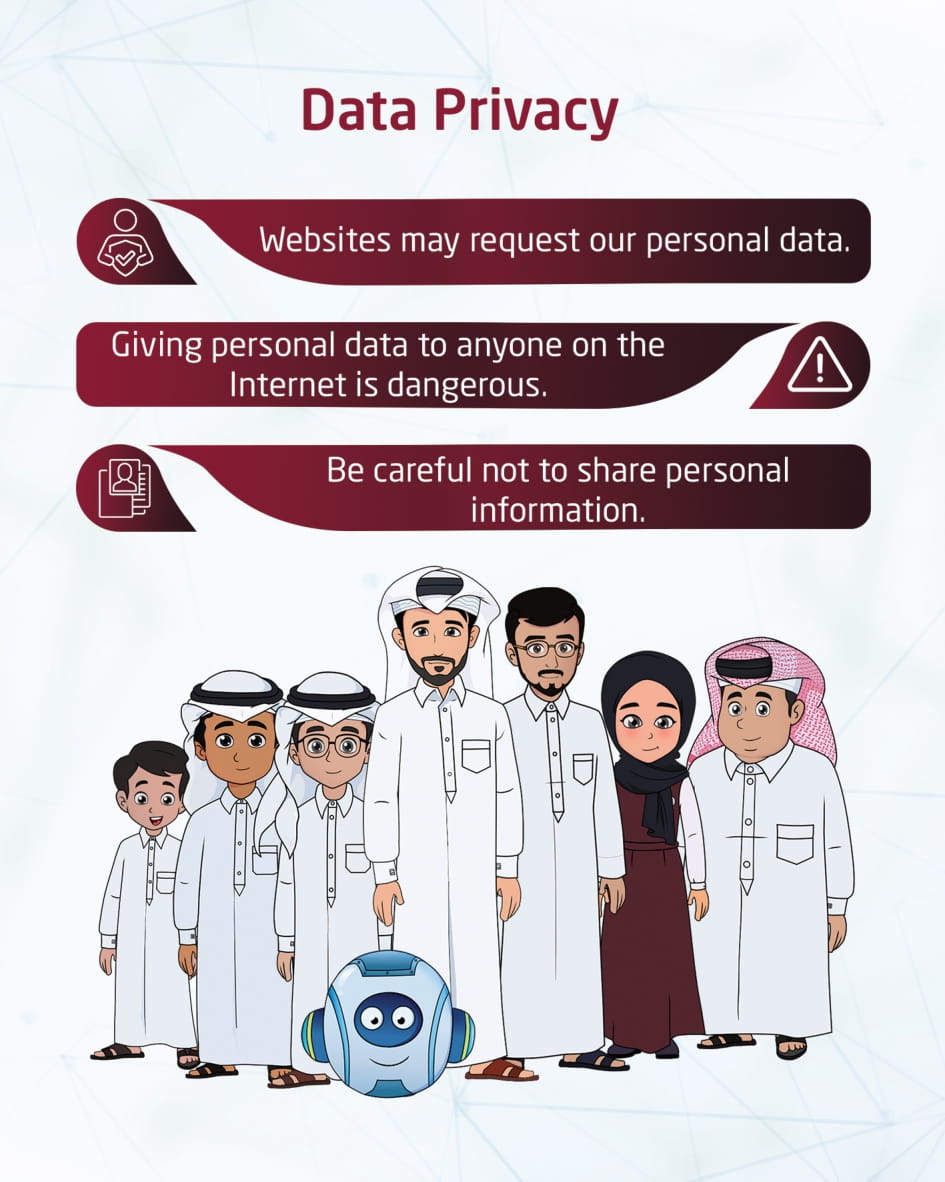 Data Privacy

Websites may request our personal data.

Giving personal data to anyone on the Internet is dangerous.

Be careful not to share personal information.