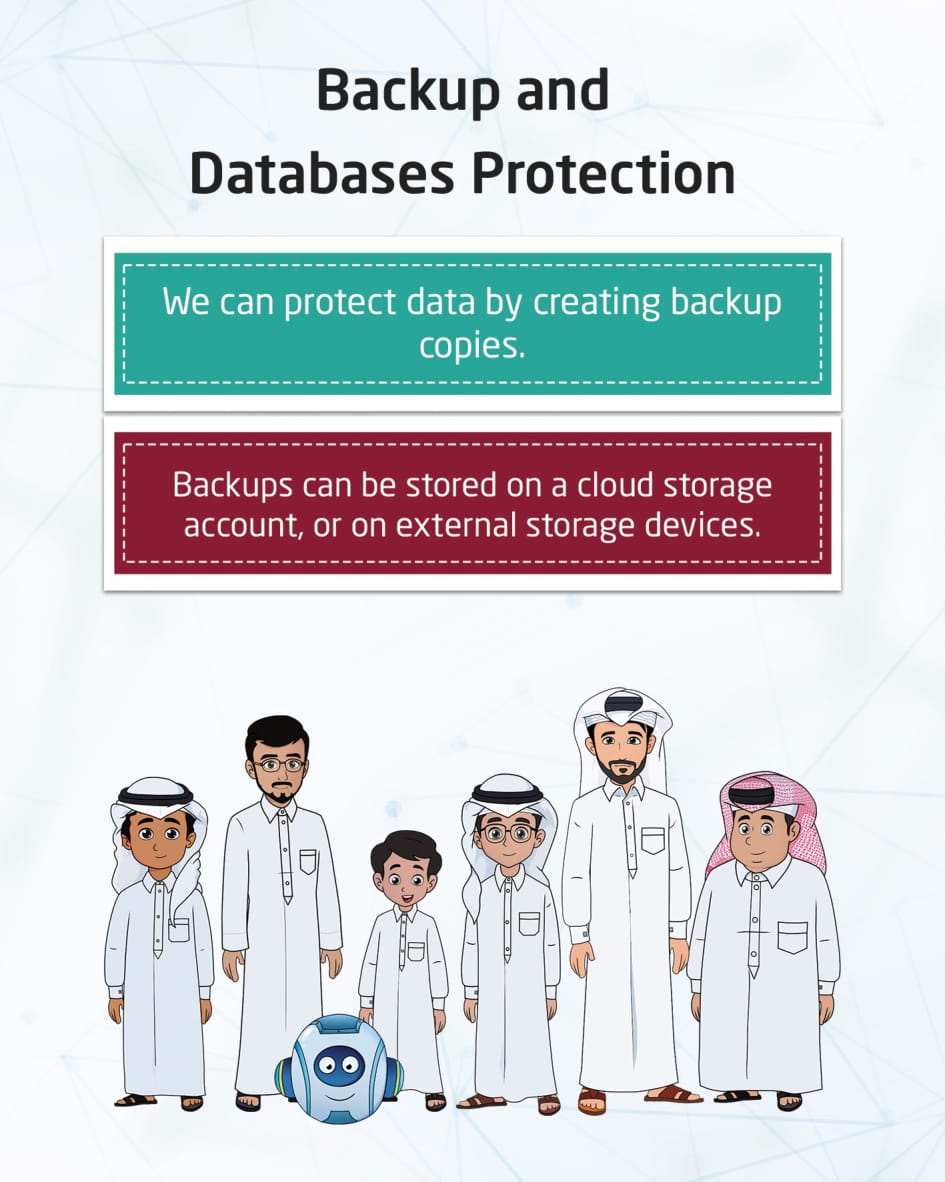 Backup and
Databases Protection

We can protect data by creating backup copies.

Backups can be stored on a cloud storage account, or on external storage devices.