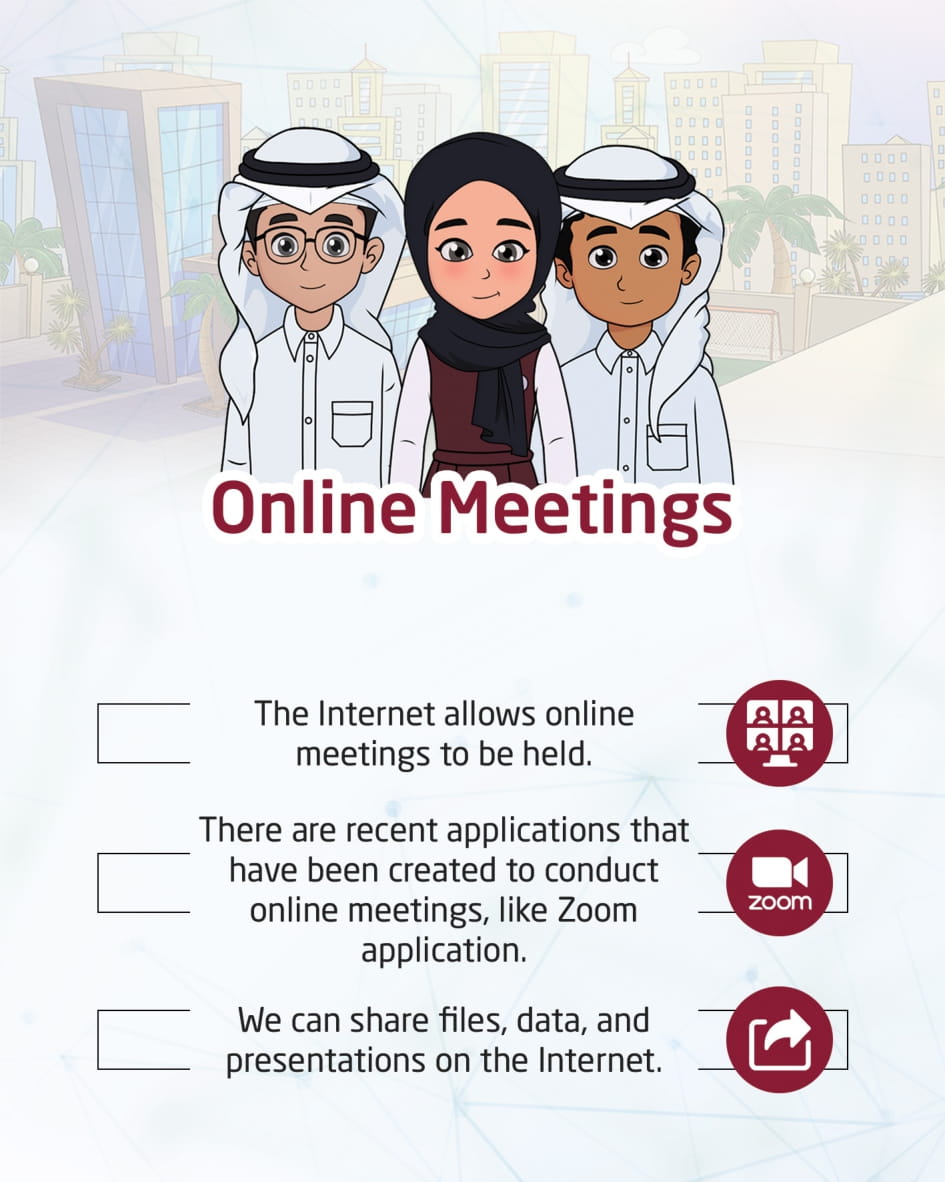 Online Meetings

The Internet allows online meetings to be held.

There are recent applications that have been created to conduct online meetings, like Zoom application.

zoom

We can share files, data, and presentations on the Internet.