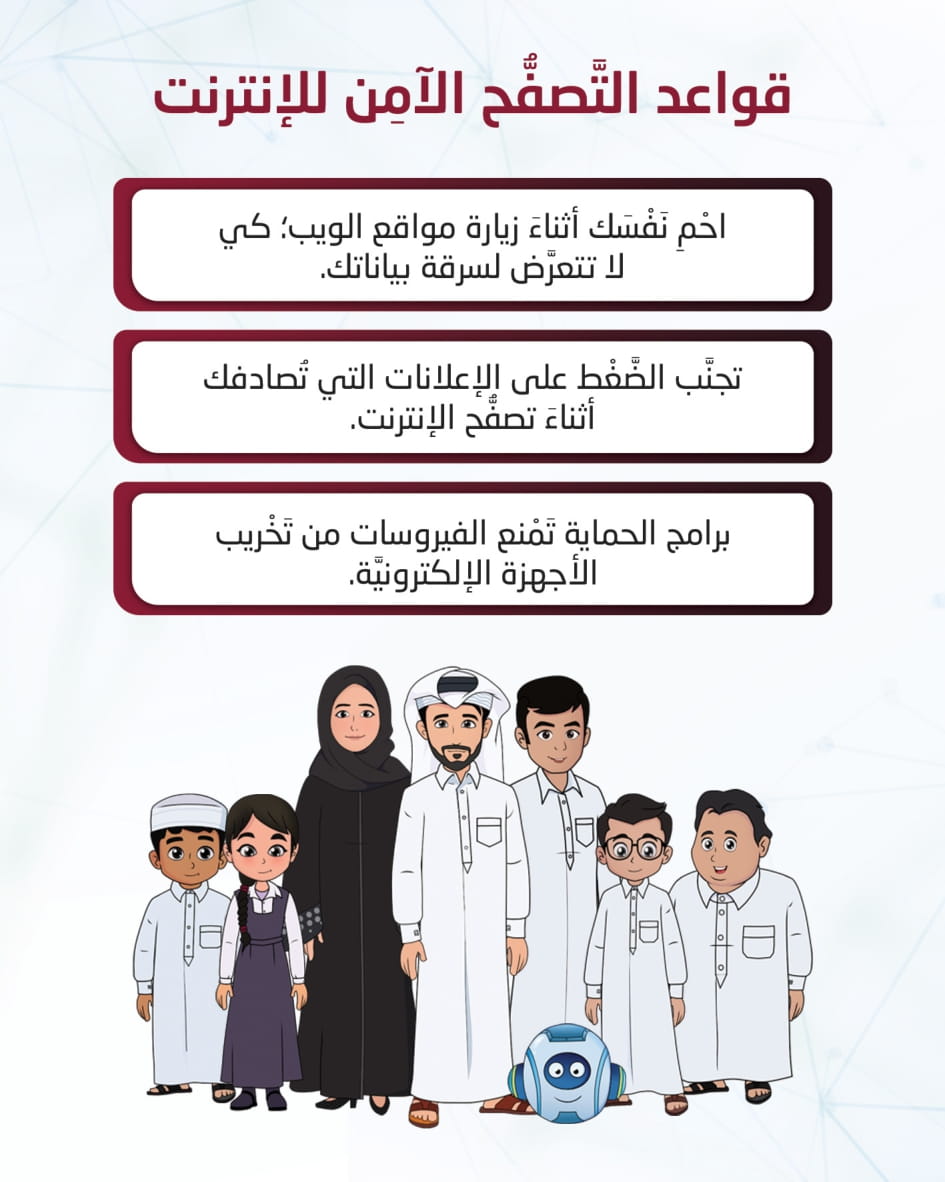 قواعد التَّصفُّح الآمِن للإنترنت

احْمِ نَفْسَك أثناءَ زيارة مواقع الويب؛ كي لا تتعرَّض لسرقة بياناتك.

تجنَّب الضَّغْط على الإعلانات التي تُصادفك أثناءَ تصفُّح الإنترنت.

برامج الحماية تَمْنع الفيروسات من تَخْريب الأجهزة الإلكترونيَّة.