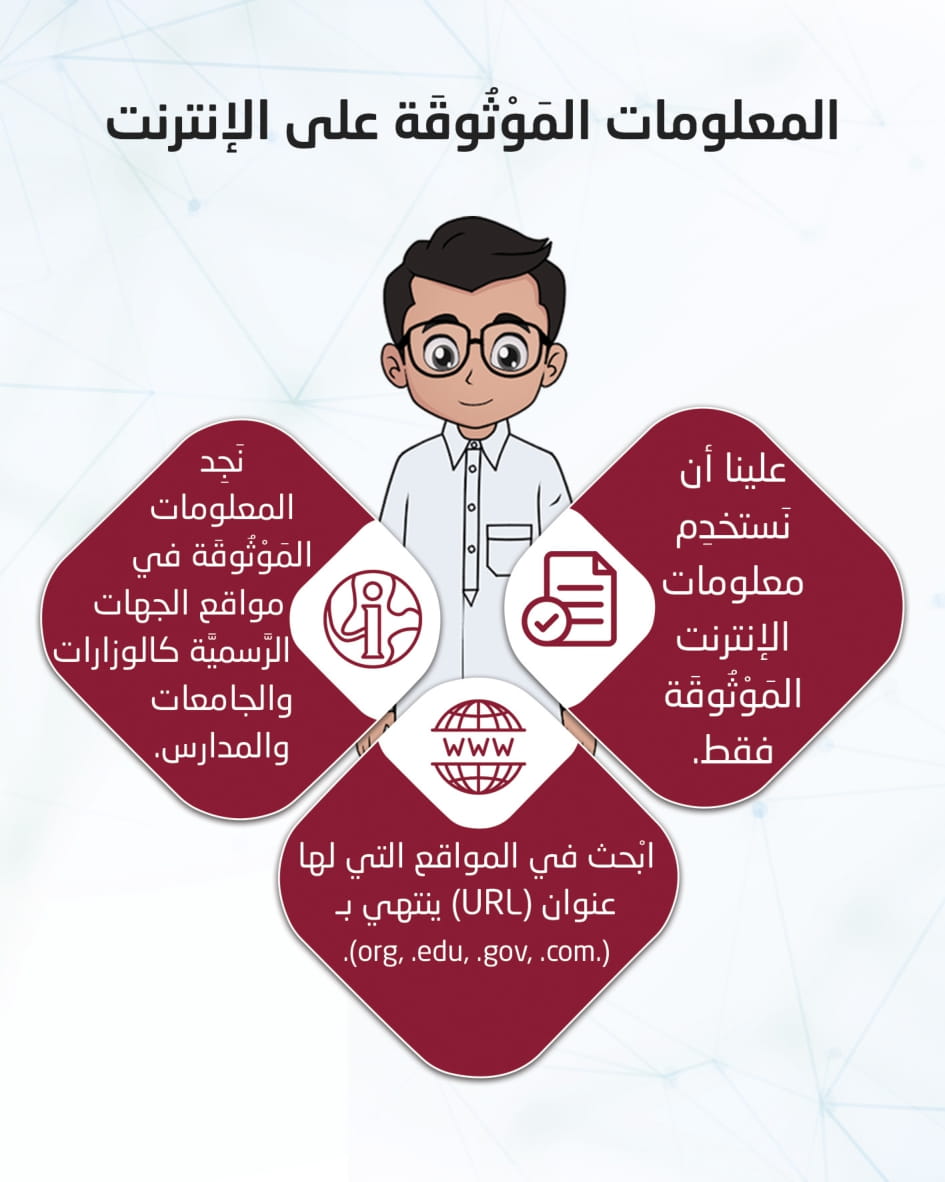 المعلومات المَوْثُوقَة على الإنترنت

علينا أن نَستخدِم معلومات الإنترنت المَوْثُوقَة فقط.

نَجِد المعلومات المَوْثُوقَة في مواقع الجهات الرَّسميَّة كالوزارات والجامعات والمدارس.

WWW

ابْحث في المواقع التي لها عنوان (URL) ينتهي بـ (.org, .edu, .gov, .com).