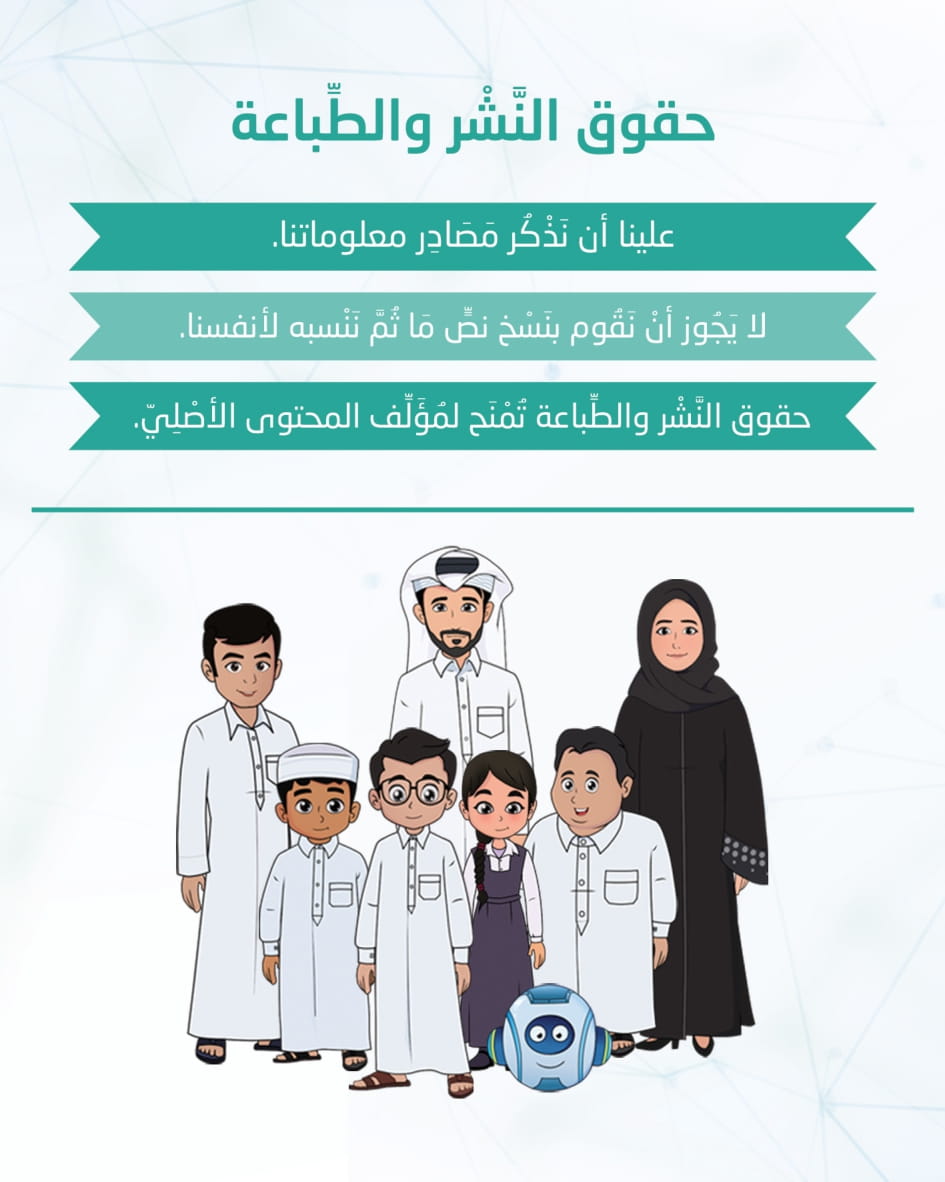 حقوق النَّشْر والطِّباعة

علينا أن نَذْكُر مَصَادِر معلوماتنا.

لا يَجُوز أنْ نَقُوم بنَسْخ نصٍّ مَا ثُمَّ نَنْسبه لأنفسنا.

حقوق النَّشْر والطِّباعة تُمْنَح لمُؤَلِّف المحتوى الأَصْلِيّ.