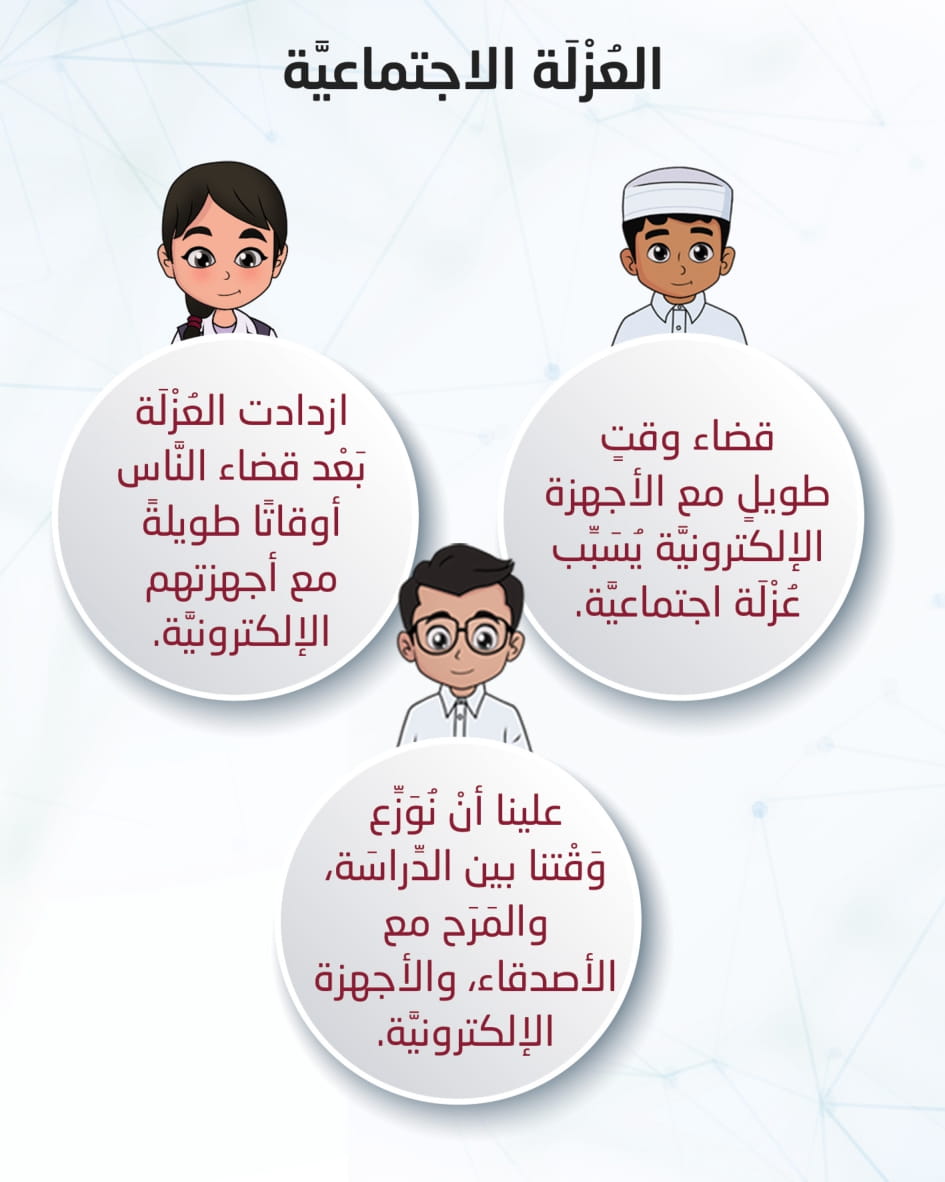 العُزْلَة الاجتماعيَّة

قضاء وقتٍ طويلٍ مع الأجهزة الإلكترونيَّة يُسَبِّب عُزْلَة اجتماعيَّة.

ازدادت العُزْلَة بَعْد قضاء النَّاس أوقاتًا طويلةً مع أجهزتهم الإلكترونيَّة.

علينا أنْ نُوَزِّع وَقْتنا بين الدِّراسَة، والمَرَح مع الأصدقاء، والأجهزة الإلكترونيَّة.