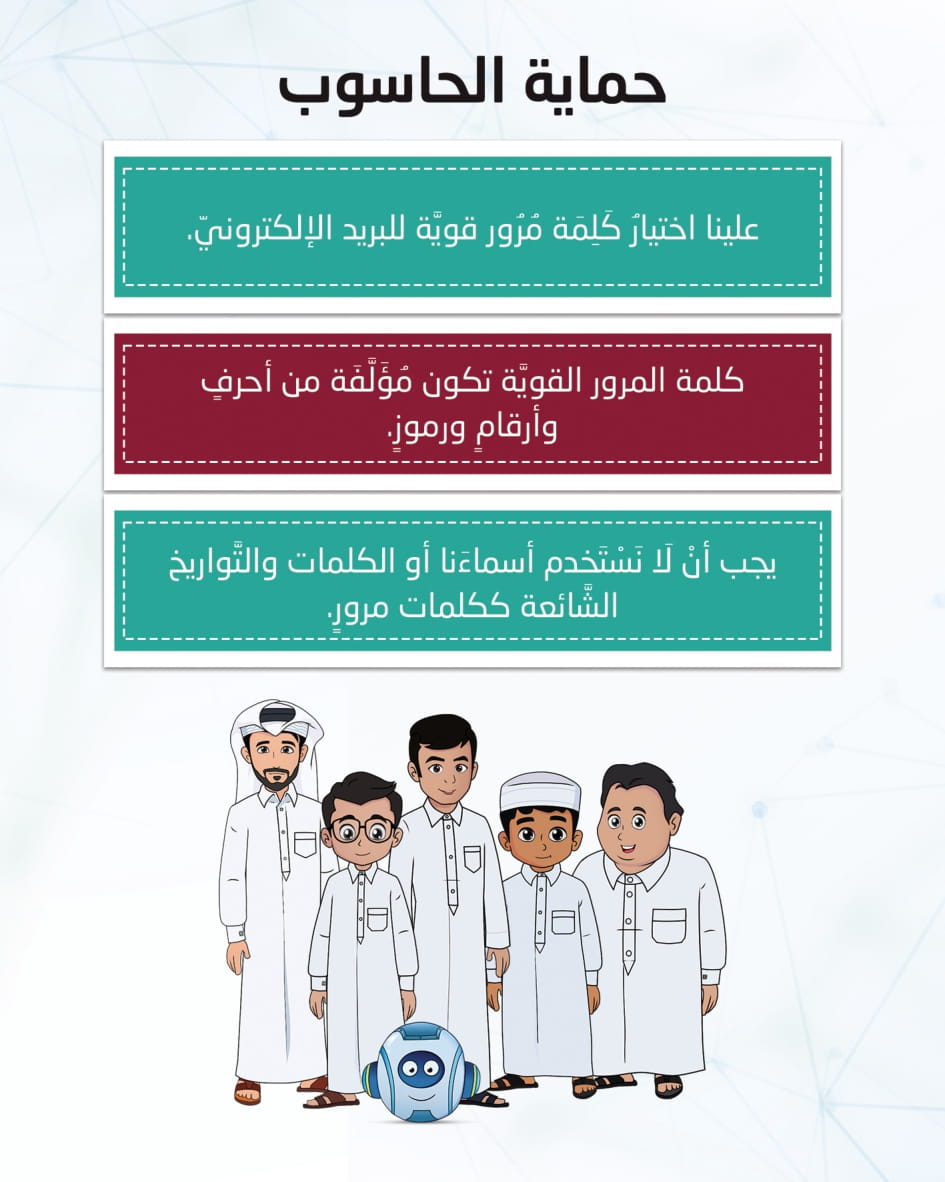 حماية الحاسوب

علينا اختيارُ كَلِمَة مُرُور قويَّة للبريد الإلكترونيّ.

كلمة المرور القويَّة تكون مُؤَلَّفَة من أحرفٍ وأرقامٍ ورموزٍ.

يجب أنْ لَا نَسْتَخدم أسماءَنا أو الكلمات والتَّواريخ الشَّائعة ككلمات مرورٍ.