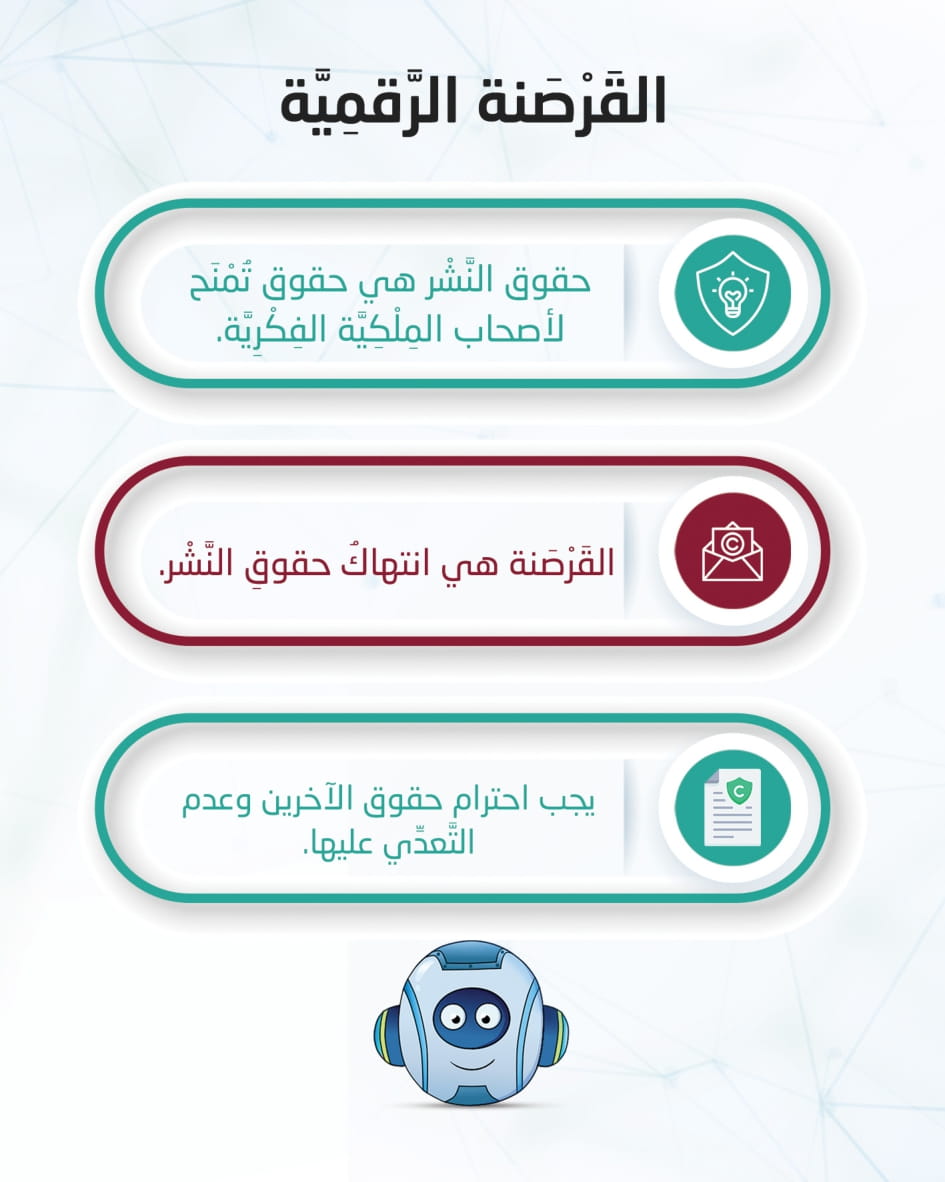 القَرْصَنة الرَّقمِيَّة

حقوق النَّشْر هي حقوق تُمْنَح لأصحاب المِلْكِيَّة الفِكْرِيَّة.

القَرْصَنة هي انتهاكُ حقوقِ النَّشْر.

يجب احترام حقوق الآخرين وعدم التَّعدِّي عليها.